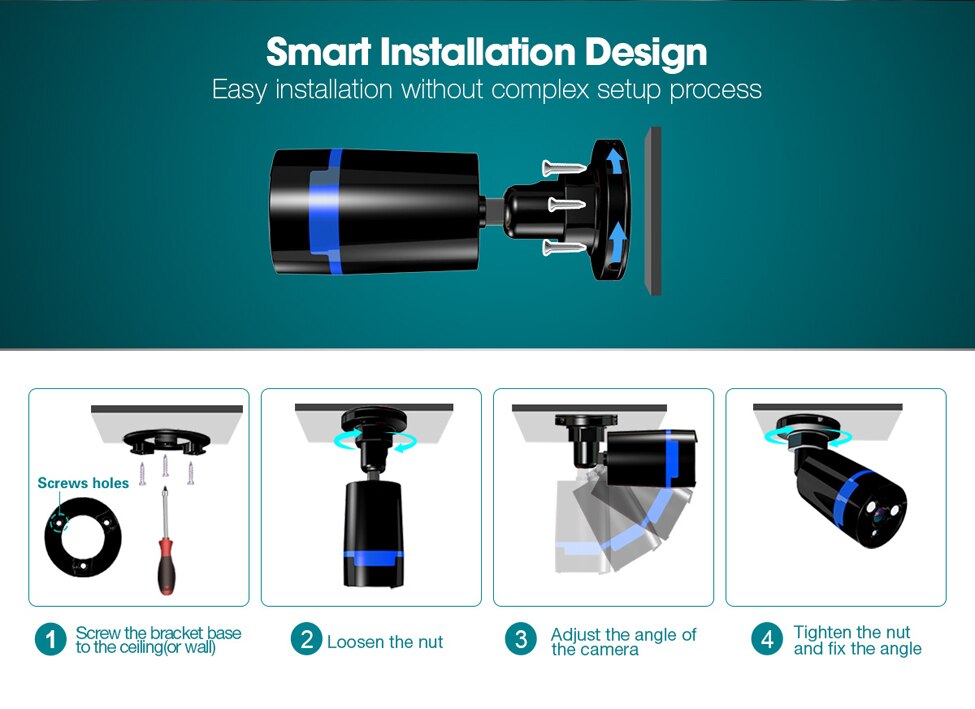 Smart Installation Design
Easy installation without complex setup process

Screws holes

1 Screw the bracket base to the ceiling(or wall)

2 Loosen the nut

3 Adjust the angle of the camera

4 Tighten the nut and fix the angle